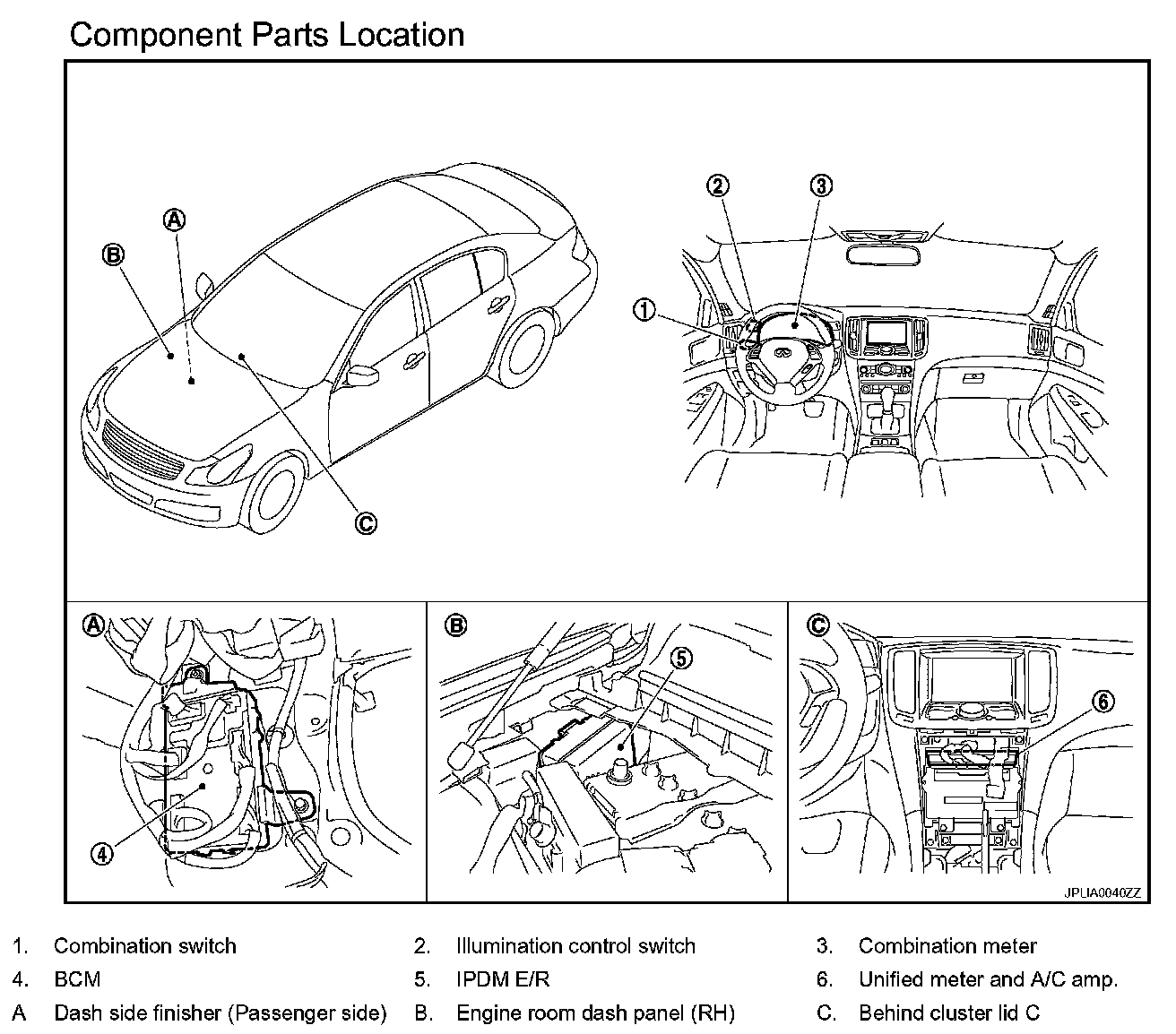 Component Parts Location

A
B
C
2
3
1

A
4

B
5

C
6

JPLIA0040ZZ

1. Combination switch
2. Illumination control switch
3. Combination meter
4. BCM
5. IPDM E/R
6. Unified meter and A/C amp.
A Dash side finisher (Passenger side)
B. Engine room dash panel (RH)
C. Behind cluster lid C