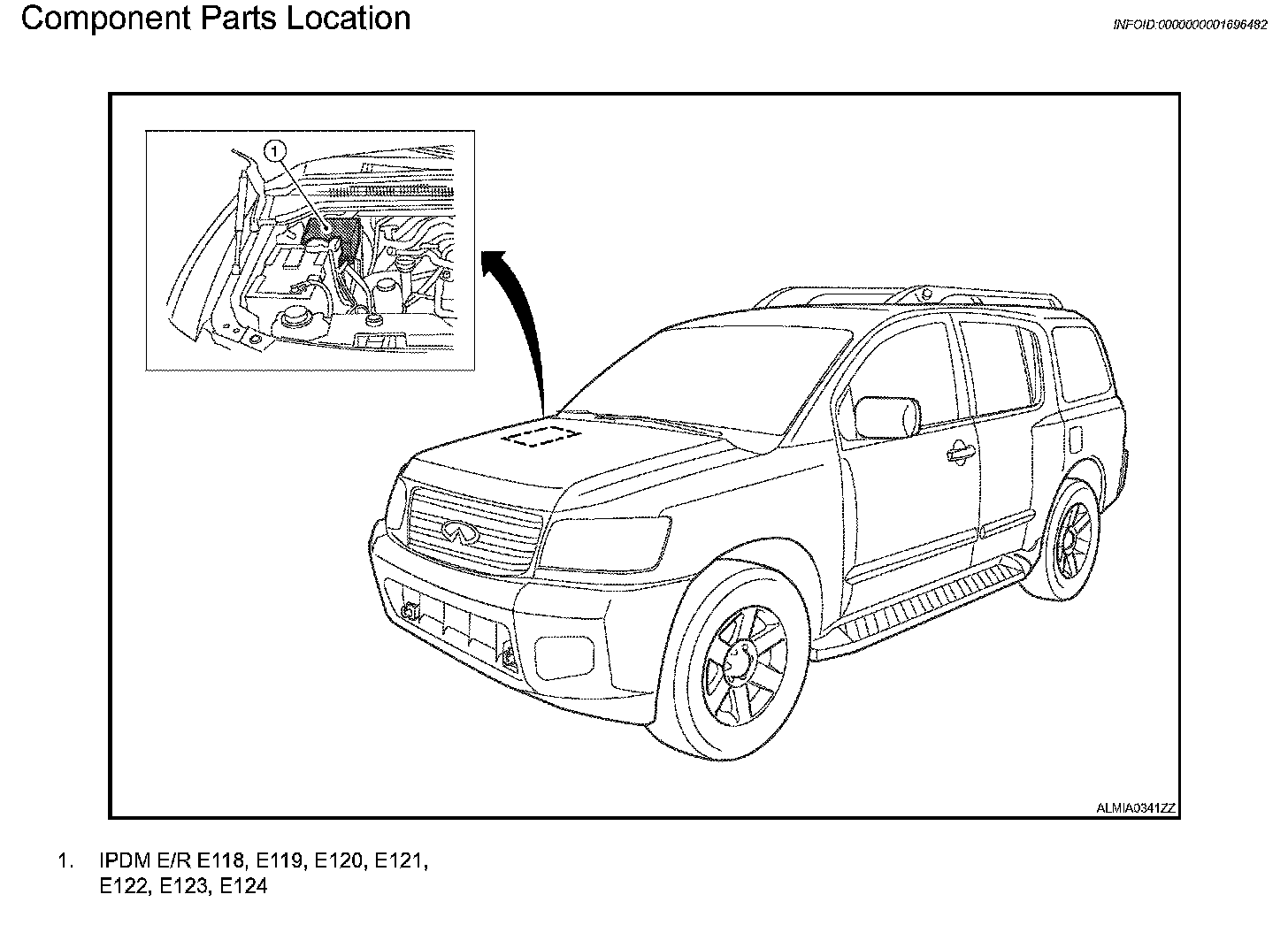 Component Parts Location

INFOID:0000000001696482

1

ALMIA0341ZZ

1. IPDM E/R E118, E119, E120, E121, E122, E123, E124