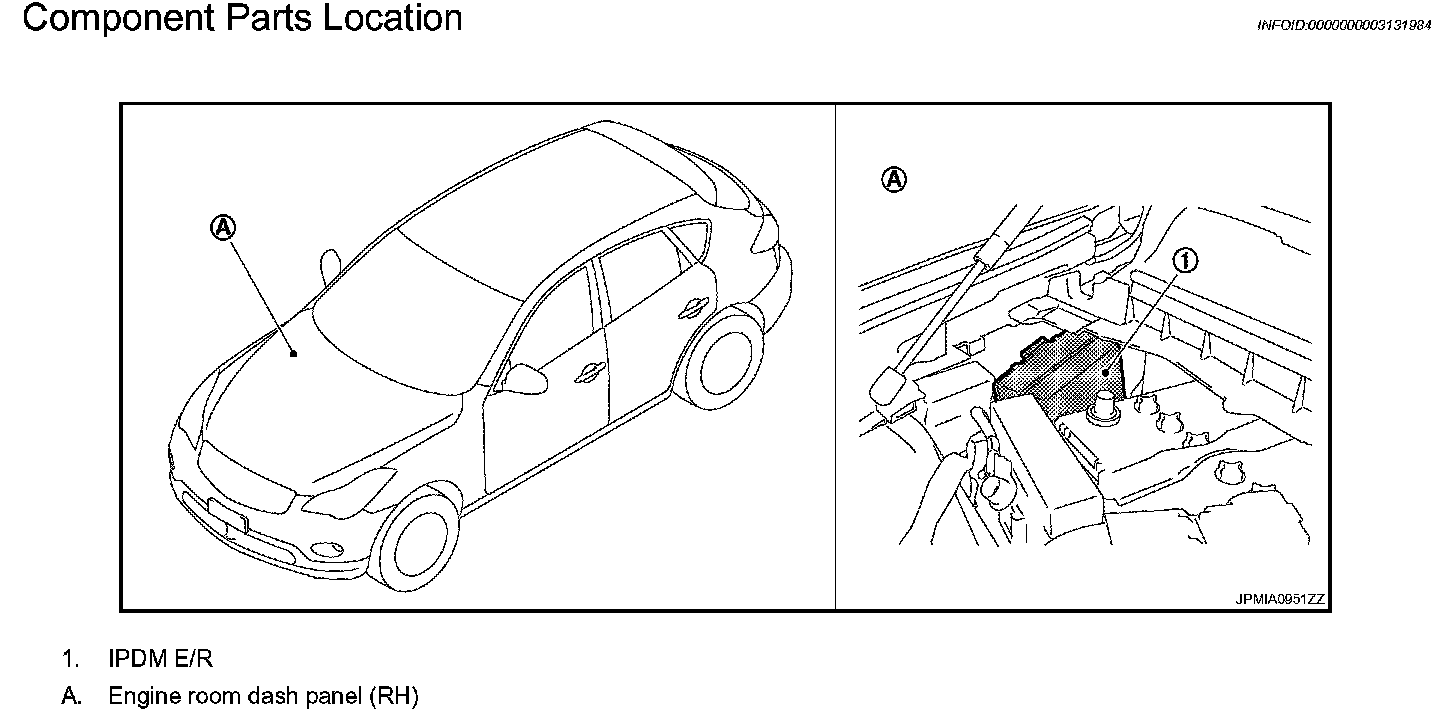 Component Parts Location

INFOID:0000000003131984

A

A

1

JPMIA0951ZZ

1. IPDM E/R

A. Engine room dash panel (RH)