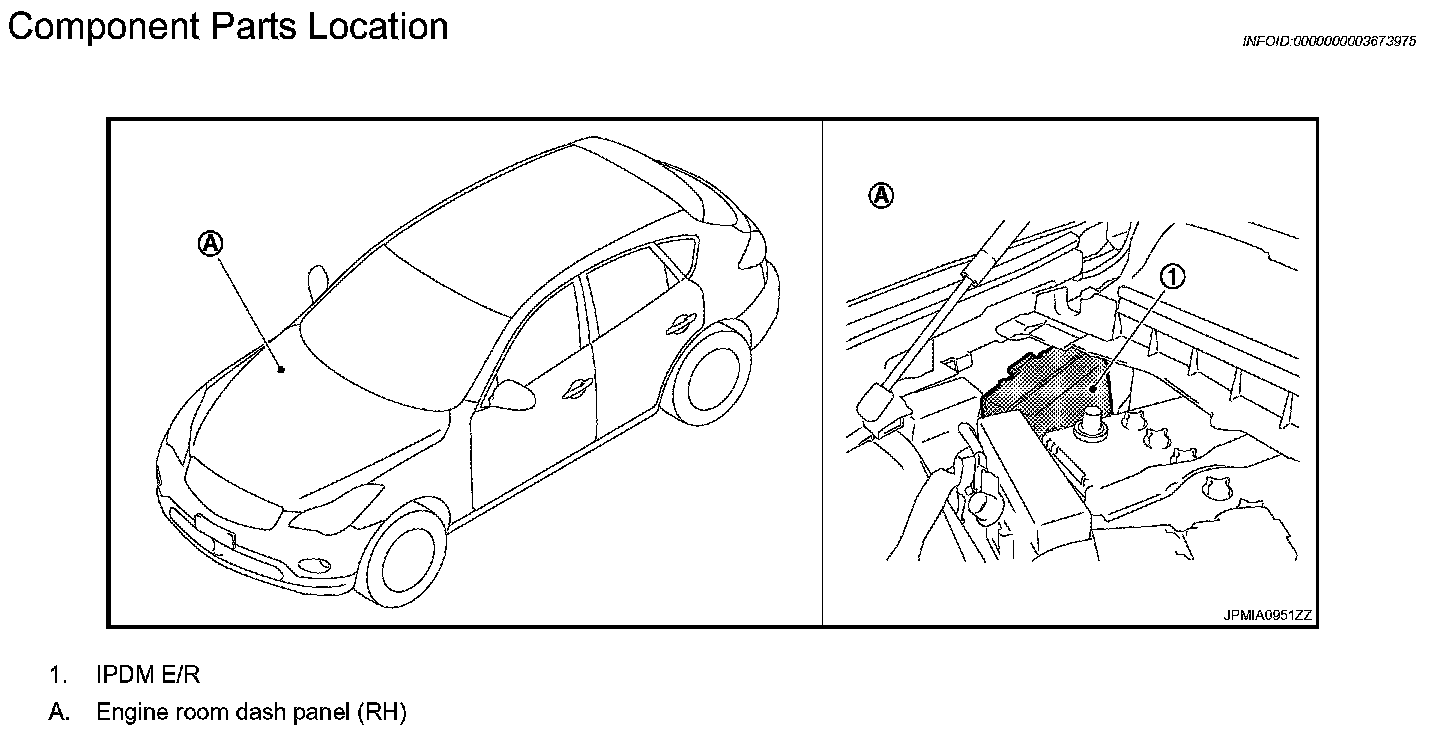 Component Parts Location

INFOID:0000000003673975

A

A

1

JPMIA0951ZZ

1. IPDM E/R
A. Engine room dash panel (RH)