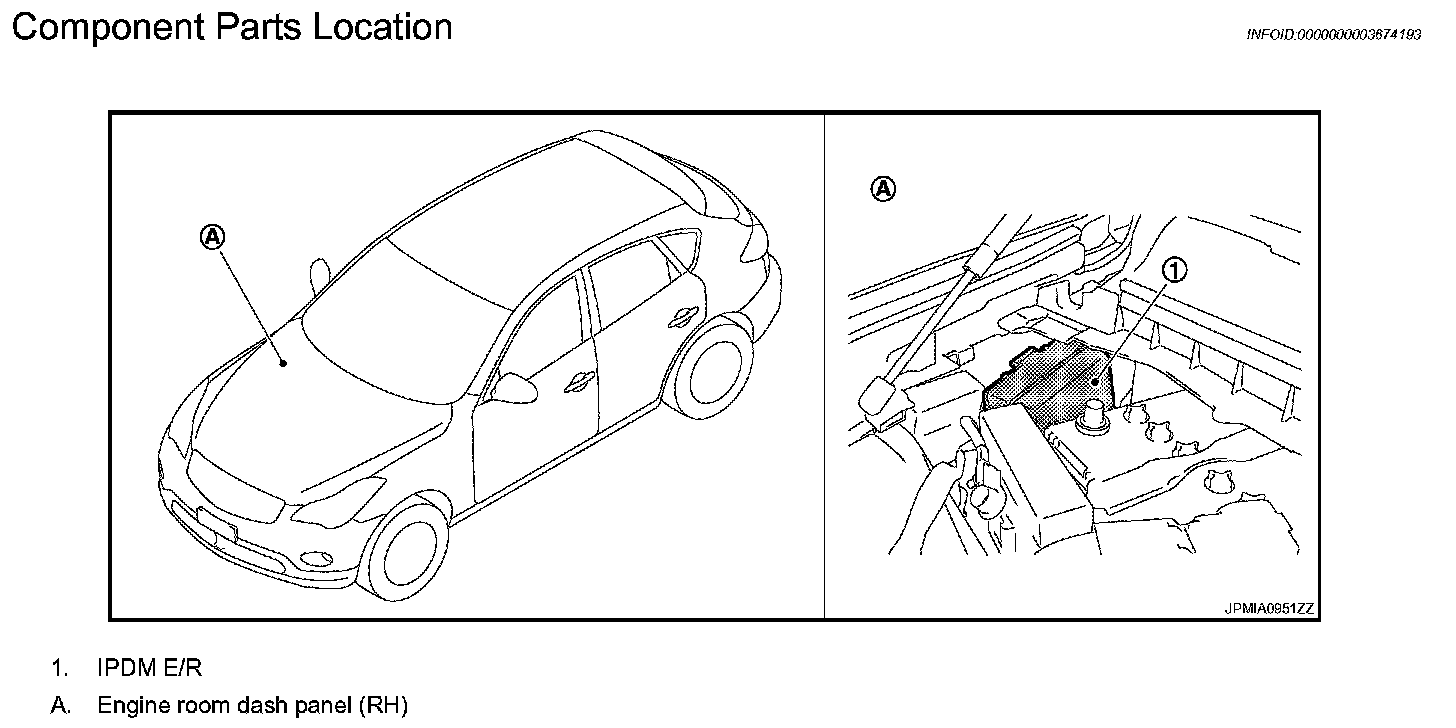 Component Parts Location

INFOID:0000000003674193

A

A

1

JPMIA0951ZZ

1. IPDM E/R

A. Engine room dash panel (RH)