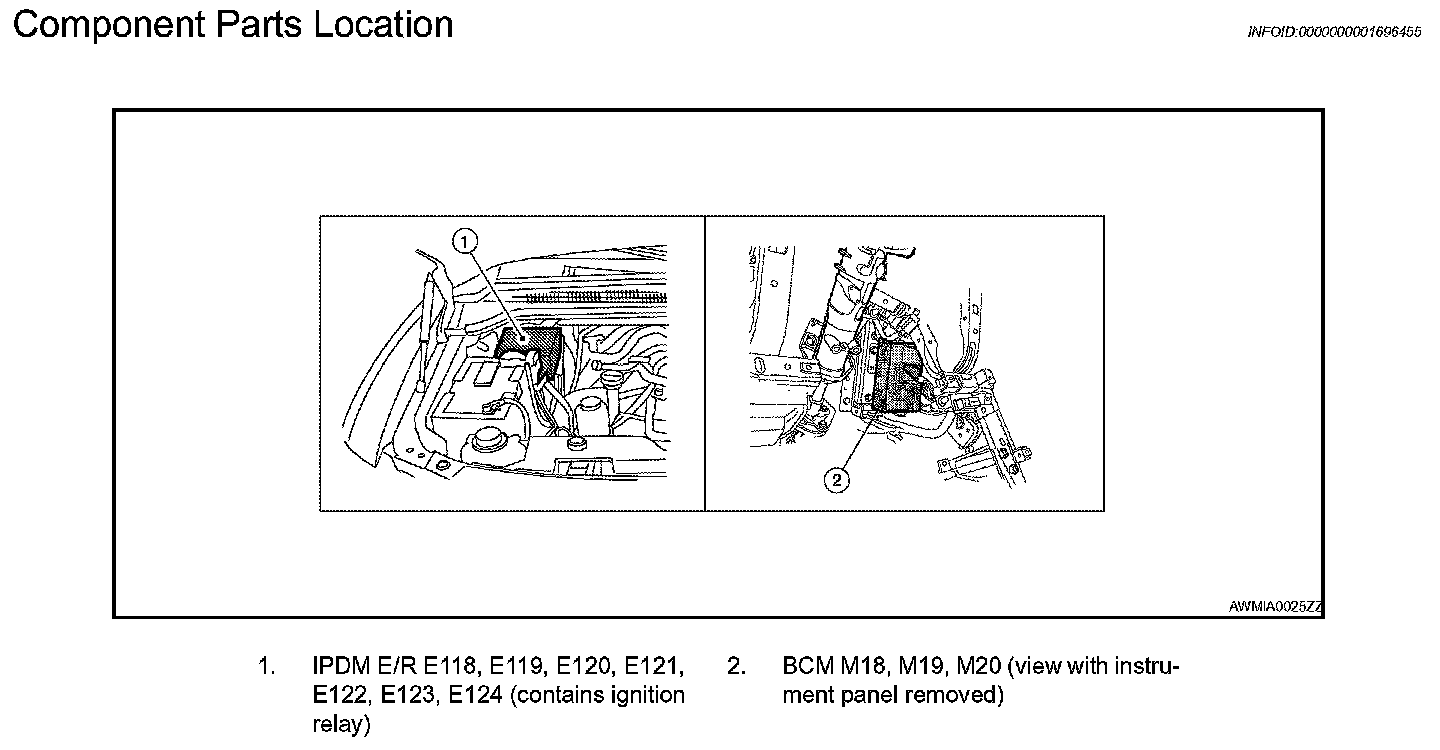 Component Parts Location

INFOID:0000000001696455

1

2

AWMIA0025ZZ

1. IPDM E/R E118, E119, E120, E121, E122, E123, E124 (contains ignition relay)

2. BCM M18, M19, M20 (view with instrument panel removed)