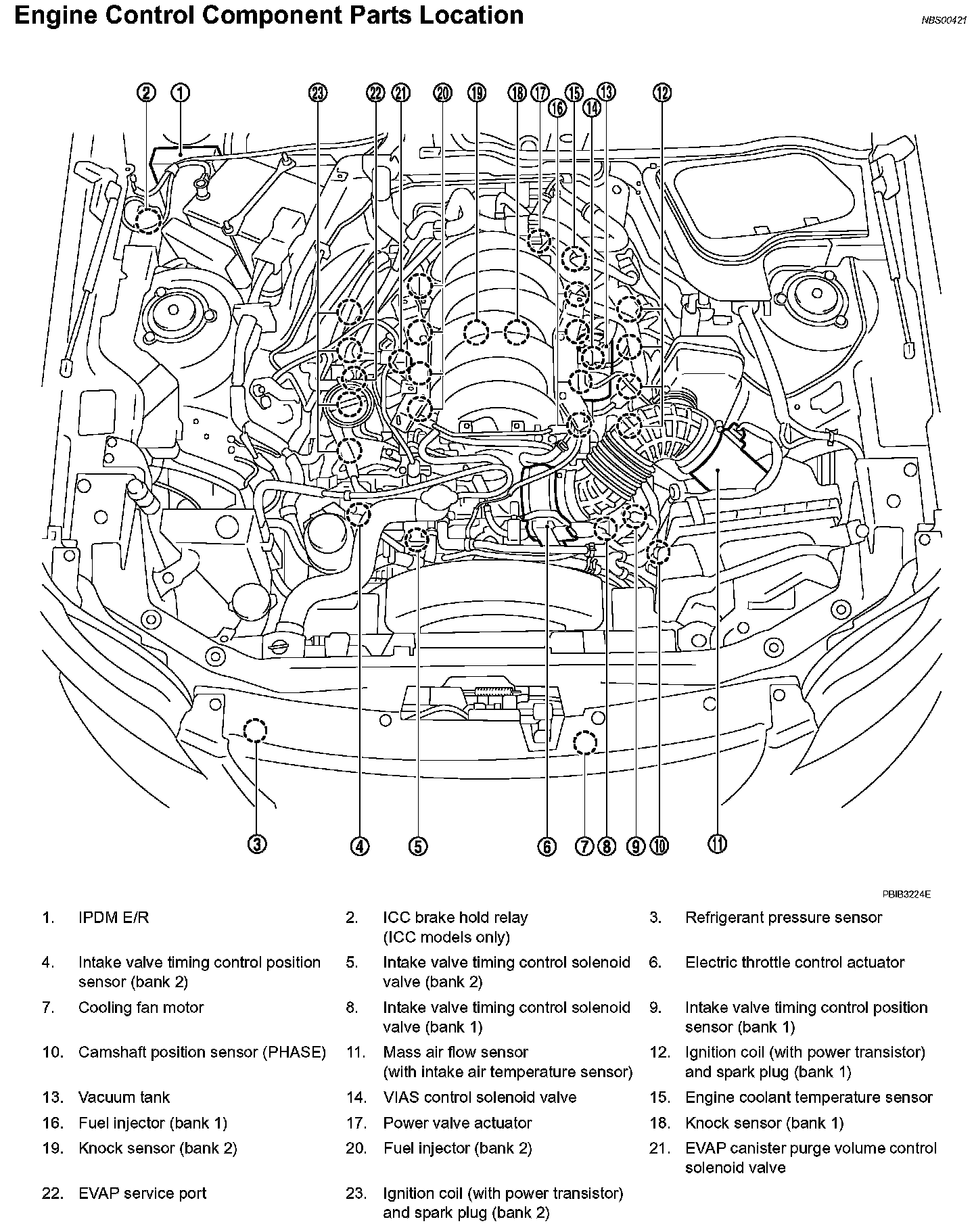 Engine Control Component Parts Location

NBS00421

2 1 23 22 21 20 19 18 17 16 15 14 13 12

3 4 5 6 7 8 9 10 11

PBIB3224E

1. IPDM E/R
2. ICC brake hold relay (ICC models only)
3. Refrigerant pressure sensor
4. Intake valve timing control position sensor (bank 2)
5. Intake valve timing control solenoid valve (bank 2)
6. Electric throttle control actuator
7. Cooling fan motor
8. Intake valve timing control solenoid valve (bank 1)
9. Intake valve timing control position sensor (bank 1)
10. Camshaft position sensor (PHASE)
11. Mass air flow sensor (with intake air temperature sensor)
12. Ignition coil (with power transistor) and spark plug (bank 1)
13. Vacuum tank
14. VIAS control solenoid valve
15. Engine coolant temperature sensor
16. Fuel injector (bank 1)
17. Power valve actuator
18. Knock sensor (bank 1)
19. Knock sensor (bank 2)
20. Fuel injector (bank 2)
21. EVAP canister purge volume control solenoid valve
22. EVAP service port
23. Ignition coil (with power transistor) and spark plug (bank 2)