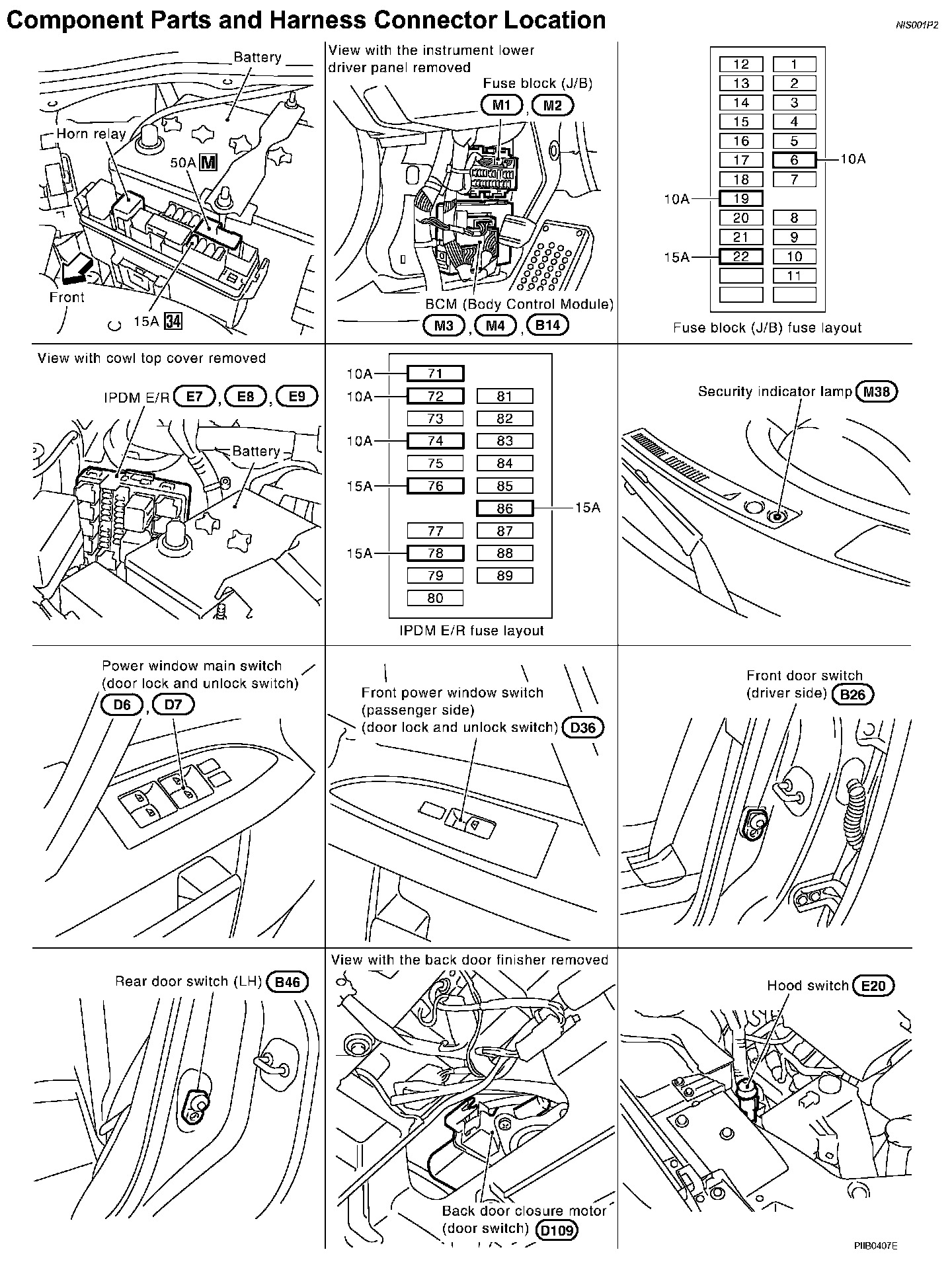 Component Parts and Harness Connector Location

NIS001P2

Battery

Horn relay

50A M

Front

15A 34

View with the instrument lower driver panel removed

Fuse block (J/B)

M1 , M2

BCM (Body Control Module)

M3 , M4 , B14

12 1
13 2
14 3
15 4
16 5
17 6 10A
18 7
10A 19
20 8
21 9
15A 22 10
11

Fuse block (J/B) fuse layout

View with cowl top cover removed

IPDM E/R E7 , E8 , E9

Battery

10A 71
10A 72 81
73 82
10A 74 83
75 84
15A 76 85
86 15A
77 87
15A 78 88
79 89
80

IPDM E/R fuse layout

Security indicator lamp M38

Power window main switch (door lock and unlock switch)

D6 , D7

Front power window switch (passenger side) (door lock and unlock switch) D36

Front door switch (driver side) B26

Rear door switch (LH) B46

View with the back door finisher removed

Back door closure motor (door switch) D109

Hood switch E20

PIIB0407E