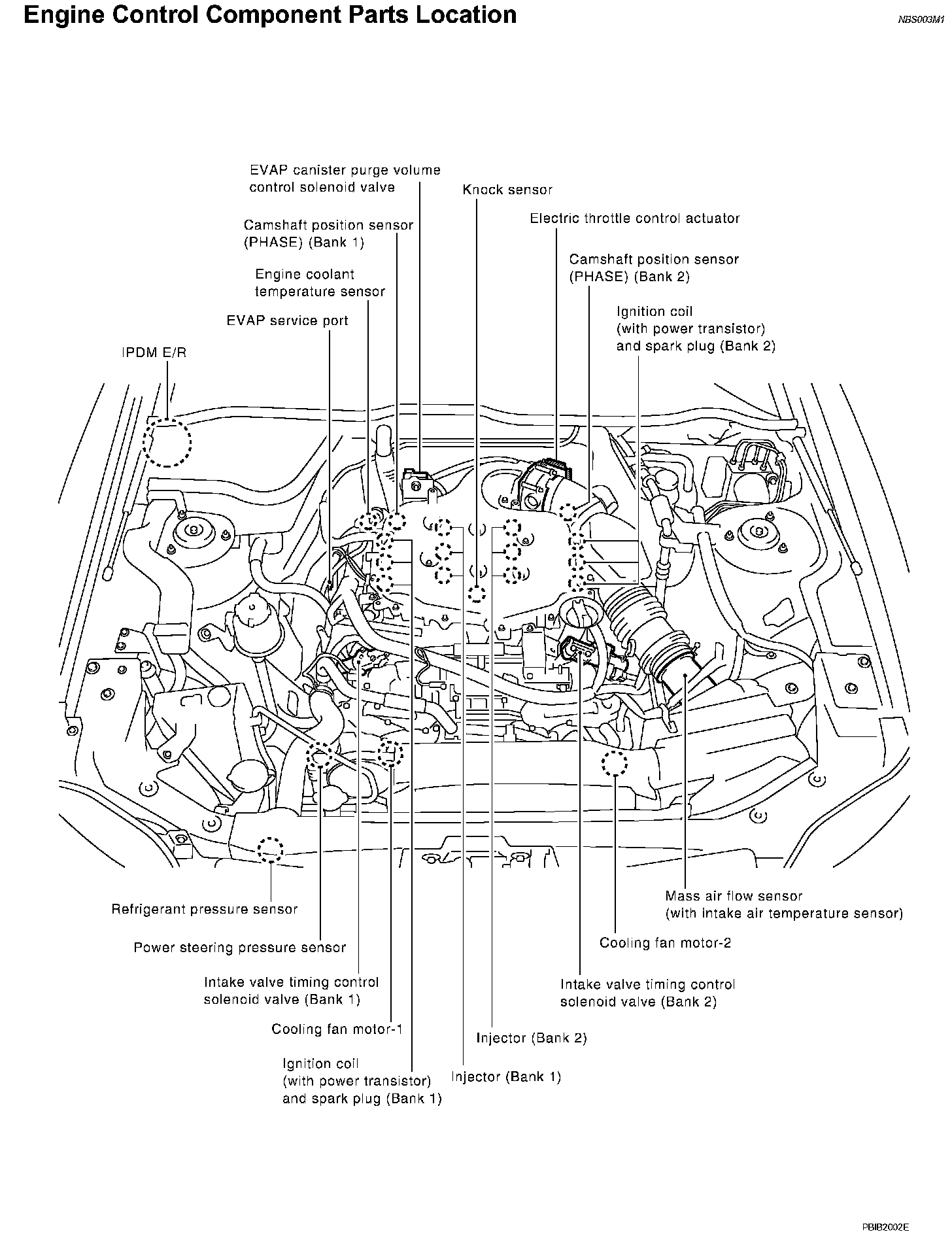 Engine Control Component Parts Location

NBS003M1

EVAP canister purge volume control solenoid valve

Knock sensor

Electric throttle control actuator

Camshaft position sensor (PHASE) (Bank 1)

Camshaft position sensor (PHASE) (Bank 2)

Engine coolant temperature sensor

Ignition coil (with power transistor) and spark plug (Bank 2)

EVAP service port

IPDM E/R

Refrigerant pressure sensor

Mass air flow sensor (with intake air temperature sensor)

Power steering pressure sensor

Cooling fan motor-2

Intake valve timing control solenoid valve (Bank 1)

Intake valve timing control solenoid valve (Bank 2)

Cooling fan motor-1

Injector (Bank 2)

Ignition coil (with power transistor) and spark plug (Bank 1)

Injector (Bank 1)

PBIB2002E