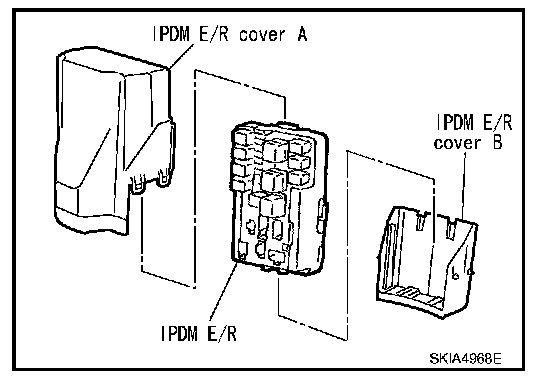 IPDM E/R cover A

IPDM E/R cover B

IPDM E/R

SKIA4968E