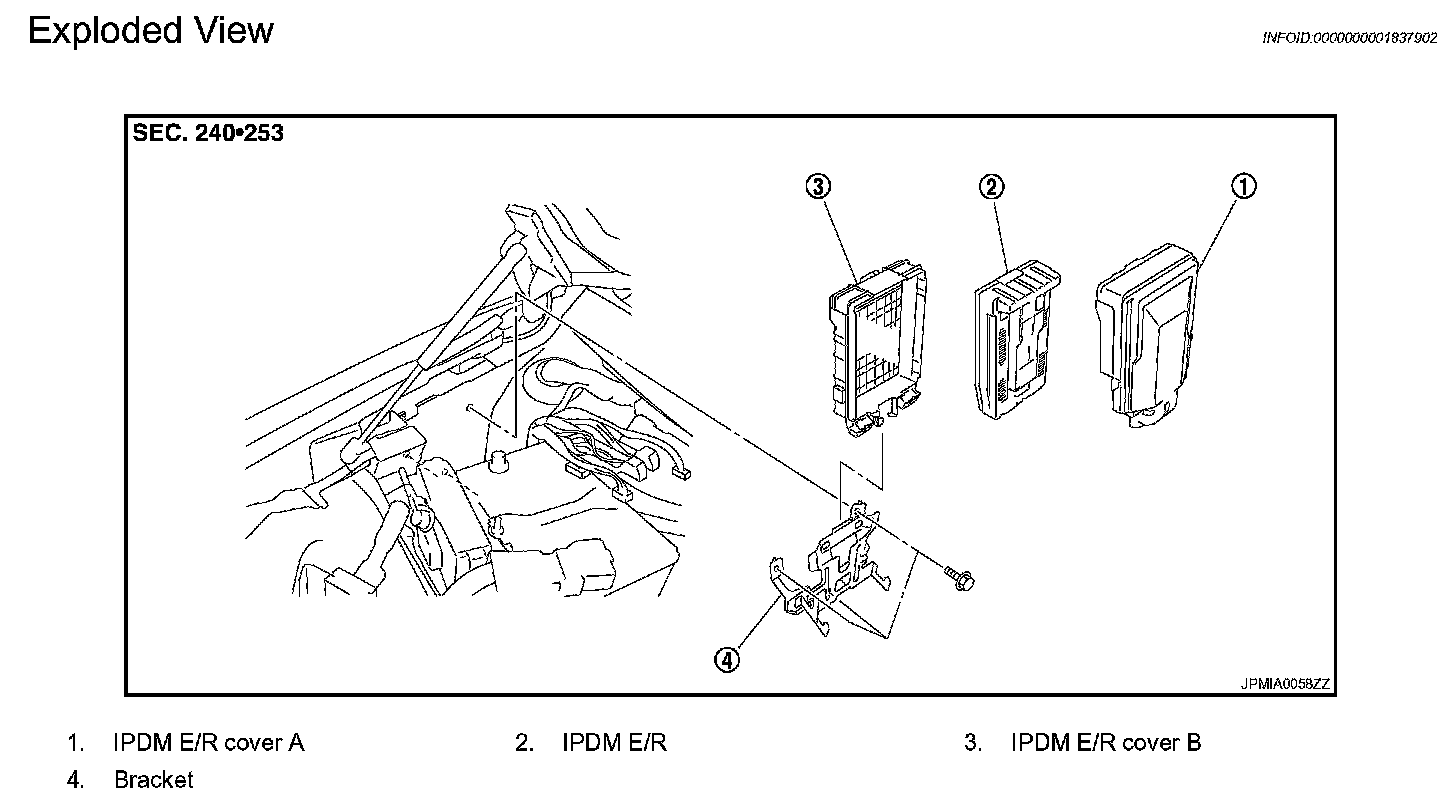 Exploded View

INFOID:0000000001837902

SEC. 240•253

③ ② ①

④

JPMIA0058ZZ

1. IPDM E/R cover A
2. IPDM E/R
3. IPDM E/R cover B
4. Bracket