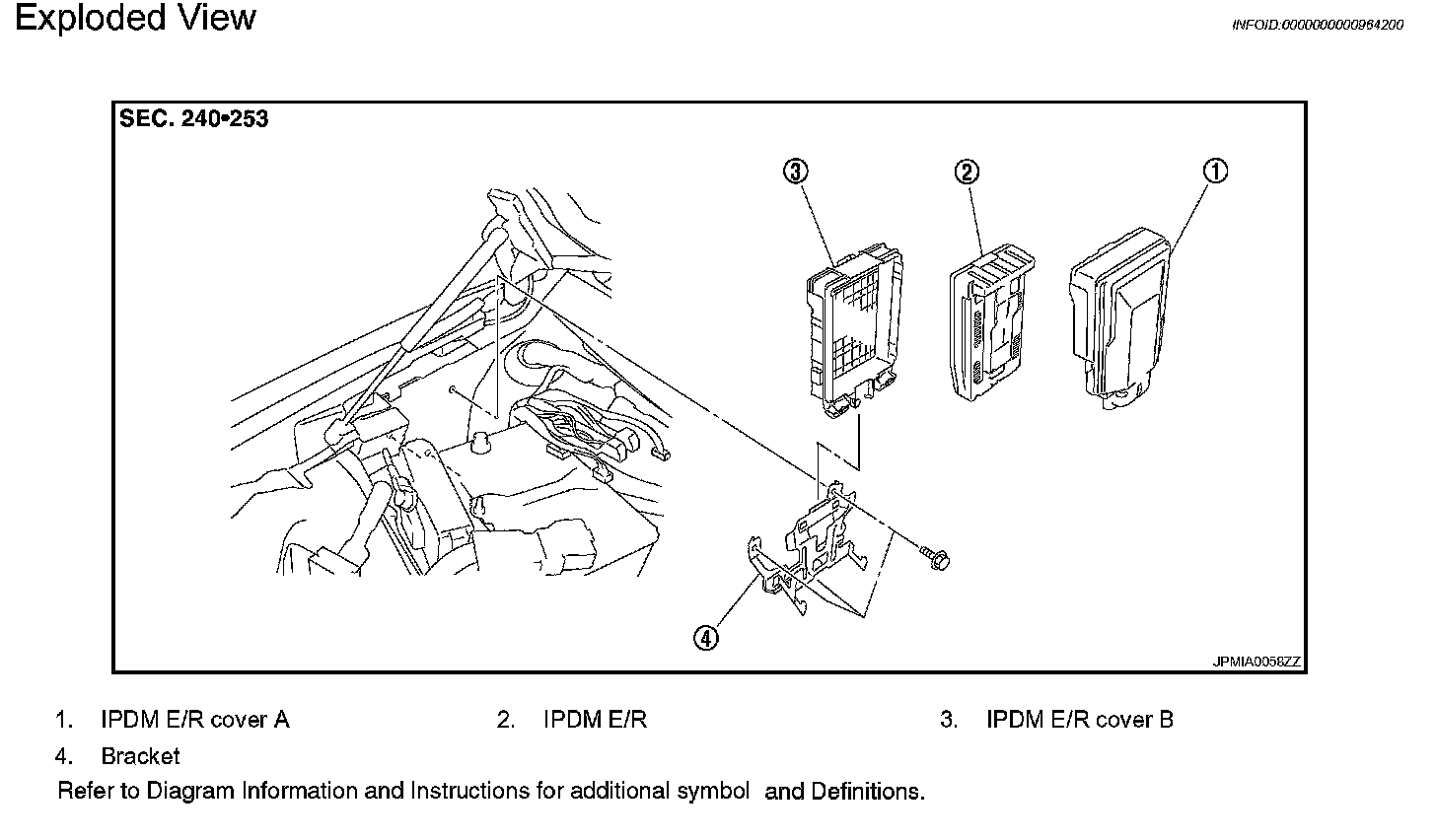 Exploded View

INFOID:0000000000964200

SEC. 240•253

③ ② ①

④

JPMIA0058ZZ

1. IPDM E/R cover A
2. IPDM E/R
3. IPDM E/R cover B
4. Bracket

Refer to Diagram Information and Instructions for additional symbol and Definitions.