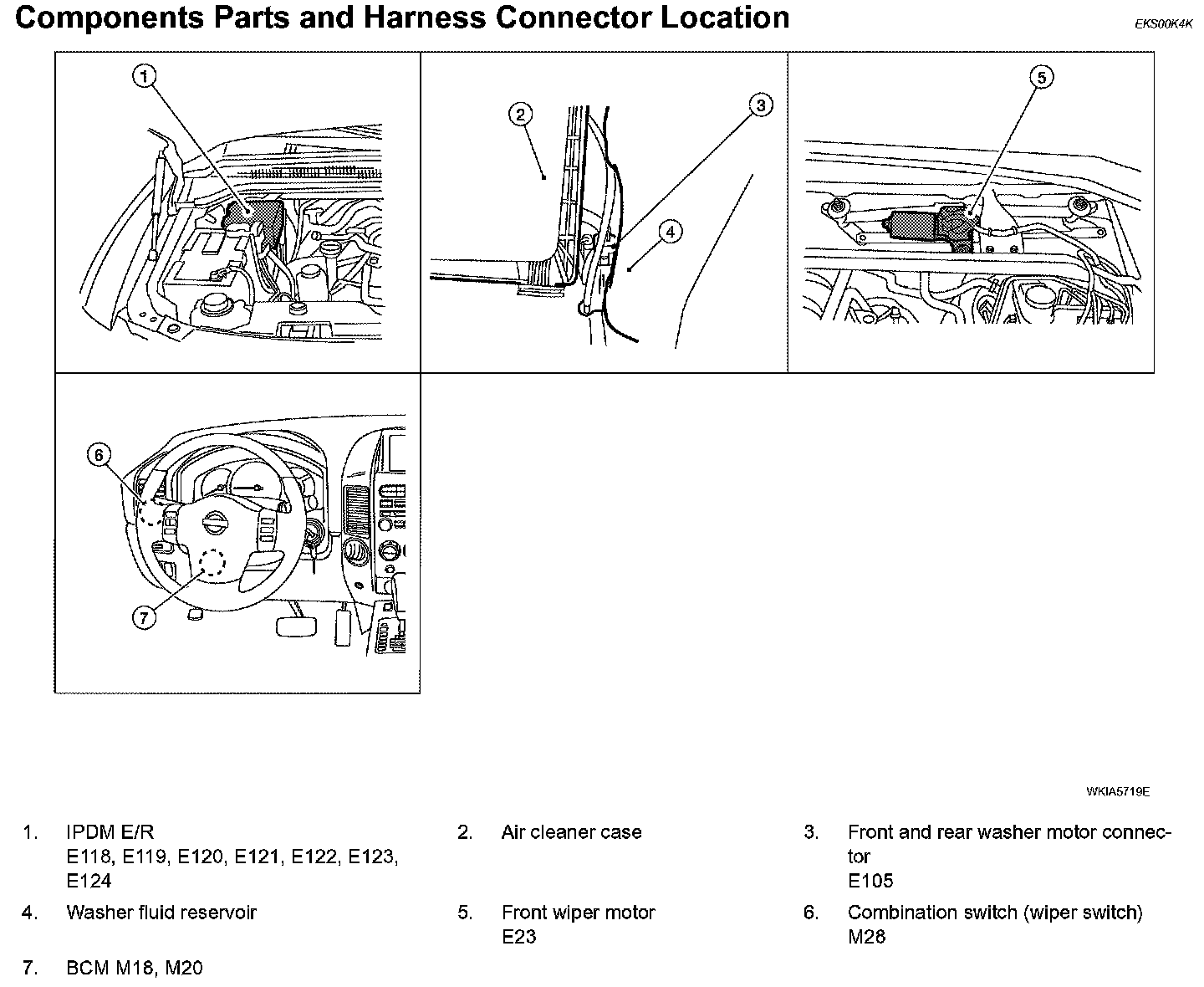 Components Parts and Harness Connector Location

EKS00K4K

1

2

3

4

5

6

7

WKIA5719E

1. IPDM E/R
E118, E119, E120, E121, E122, E123, E124

2. Air cleaner case

3. Front and rear washer motor connector
E105

4. Washer fluid reservoir

5. Front wiper motor
E23

6. Combination switch (wiper switch)
M28

7. BCM M18, M20