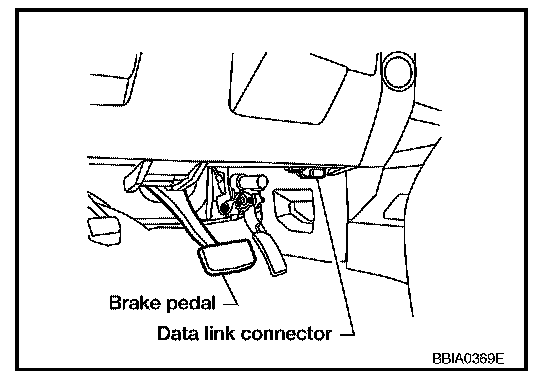 Brake pedal

Data link connector

BBIA0369E