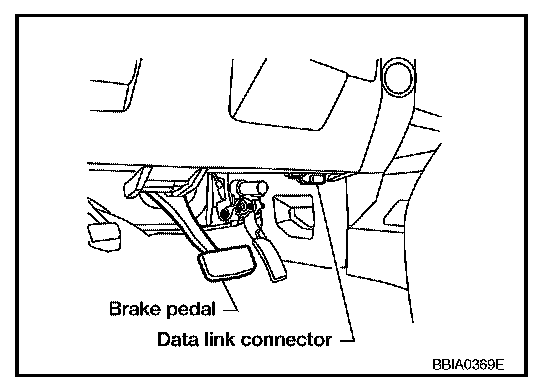 Brake pedal

Data link connector

BBIA0369E