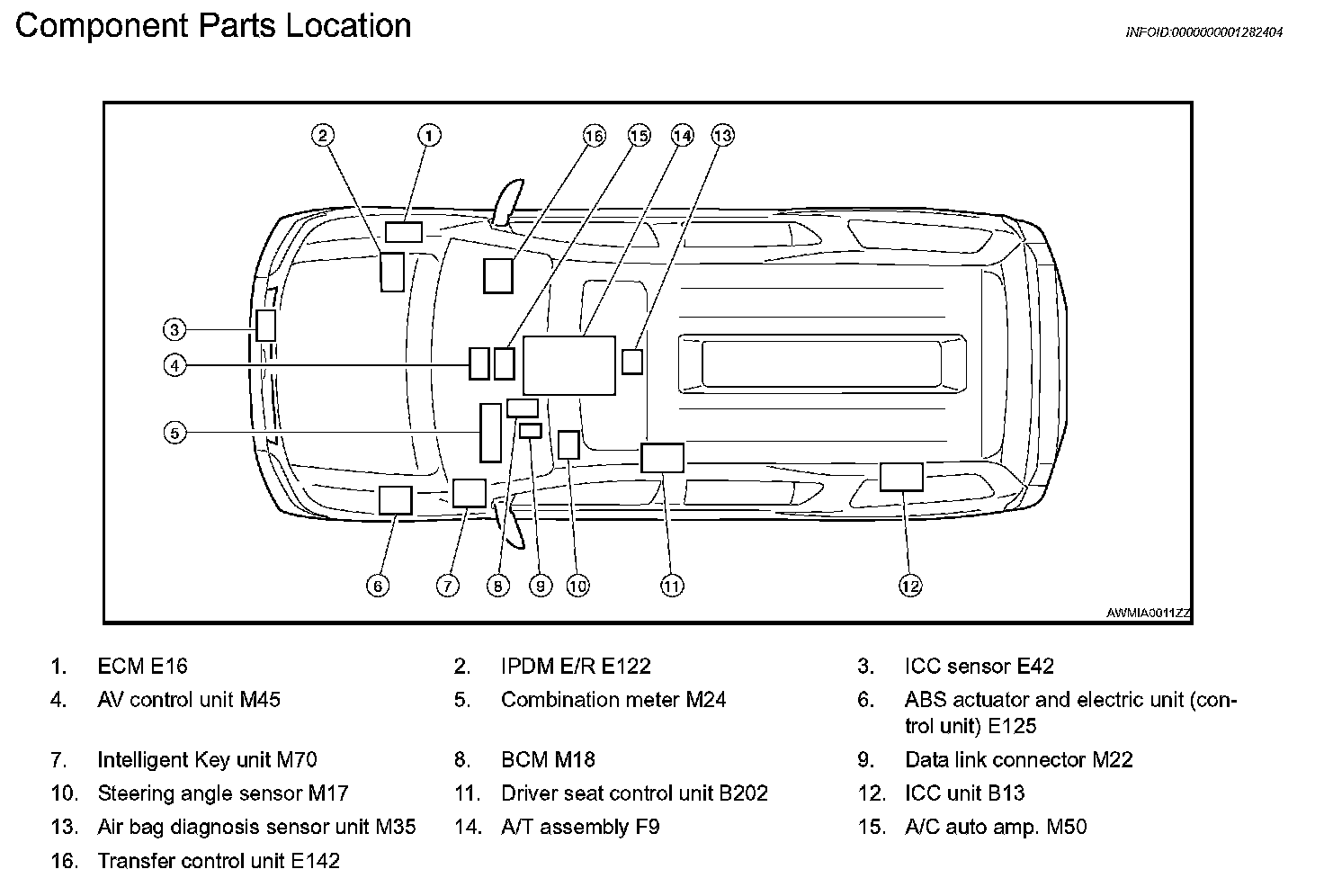 Component Parts Location

INFOID:0000000001282404

2 1 16 15 14 13

3

4

5

6 7 8 9 10 11 12

AWMIA0011ZZ

1. ECM E16
2. IPDM E/R E122
3. ICC sensor E42
4. AV control unit M45
5. Combination meter M24
6. ABS actuator and electric unit (control unit) E125
7. Intelligent Key unit M70
8. BCM M18
9. Data link connector M22
10. Steering angle sensor M17
11. Driver seat control unit B202
12. ICC unit B13
13. Air bag diagnosis sensor unit M35
14. A/T assembly F9
15. A/C auto amp. M50
16. Transfer control unit E142