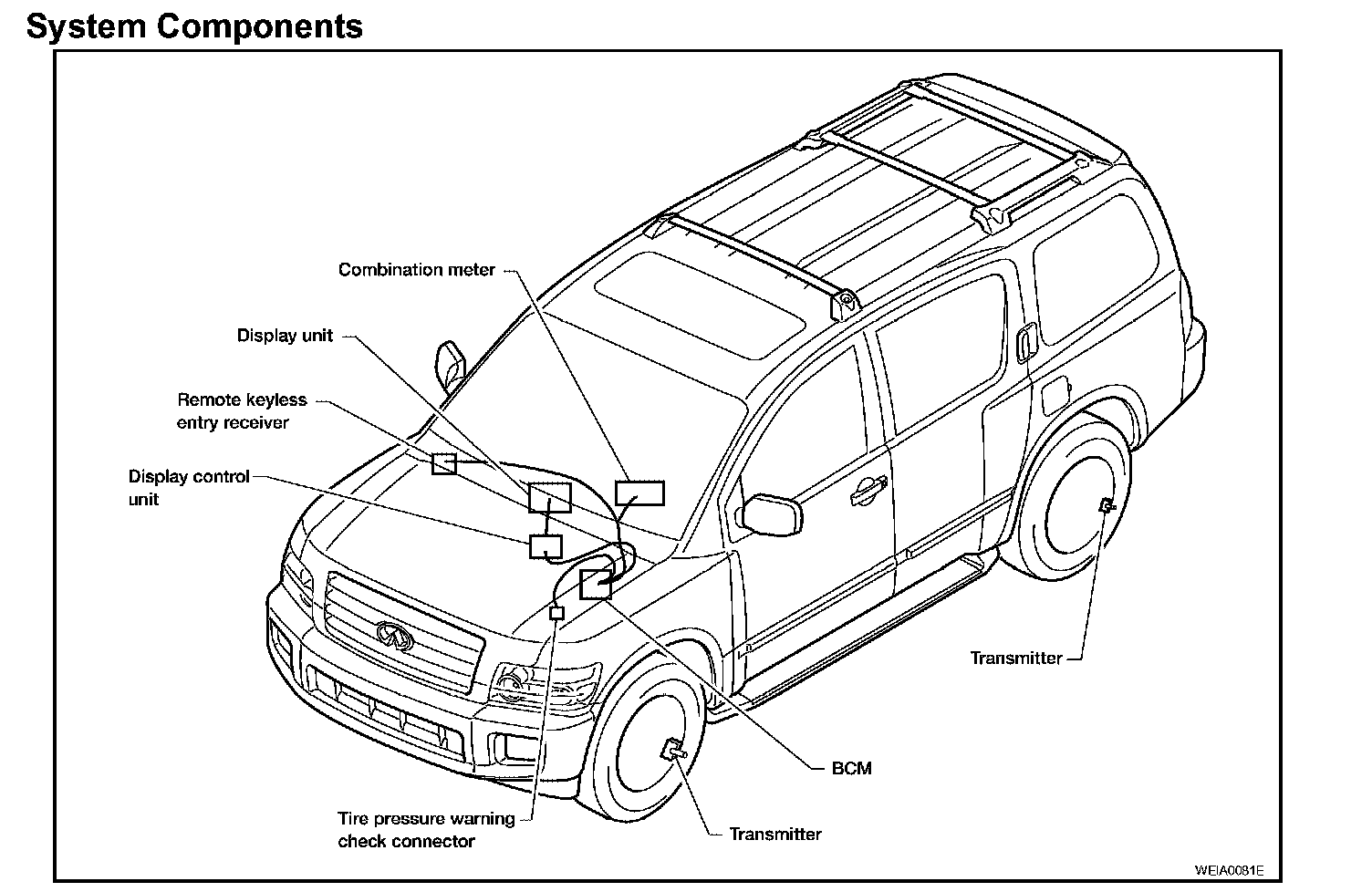 System Components

Combination meter

Display unit

Remote keyless entry receiver

Display control unit

Transmitter

BCM

Tire pressure warning check connector

Transmitter

WEIA0081E