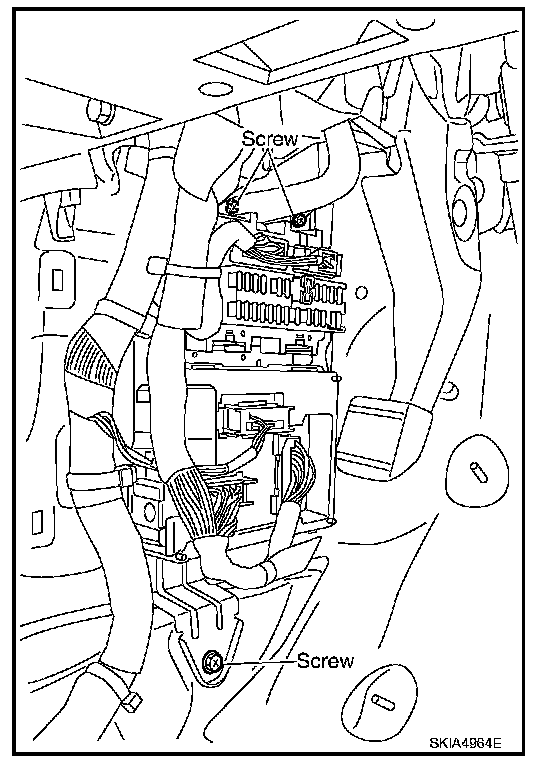 Screw
Screw
SKIA4964E