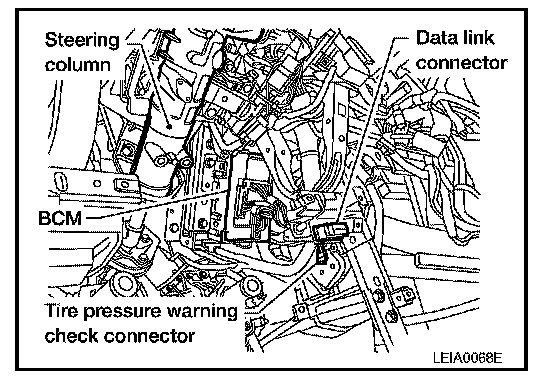 Steering column

Data link connector

BCM

Tire pressure warning check connector

LEIA0068E