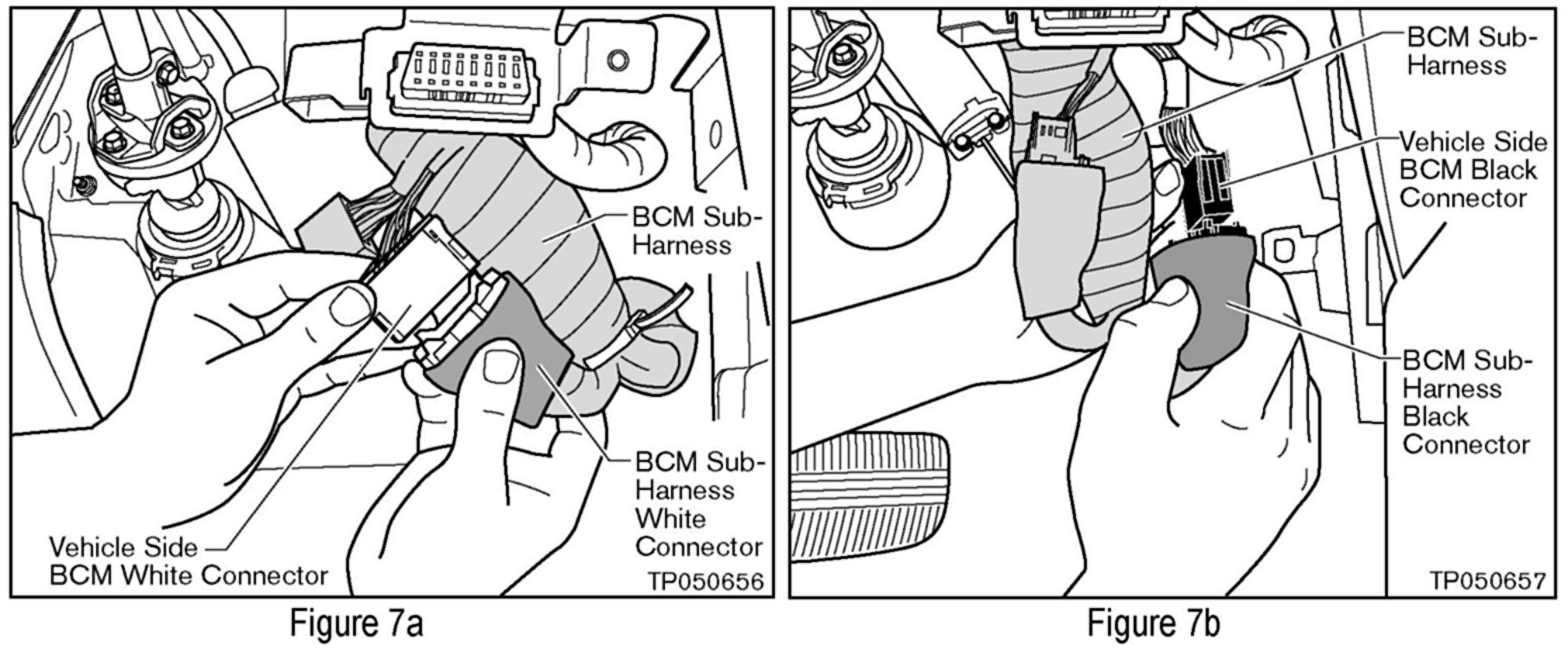 BCM Sub-Harness

BCM Sub-Harness White Connector

Vehicle Side BCM White Connector

TP050656

Figure 7a

BCM Sub-Harness

Vehicle Side BCM Black Connector

BCM Sub-Harness Black Connector

TP050657

Figure 7b