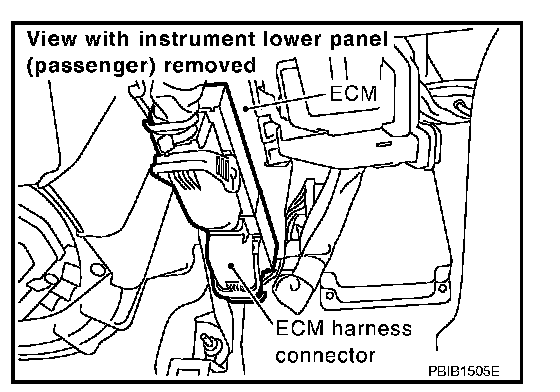 View with instrument lower panel (passenger) removed

ECM

ECM harness connector

PBIB1505E