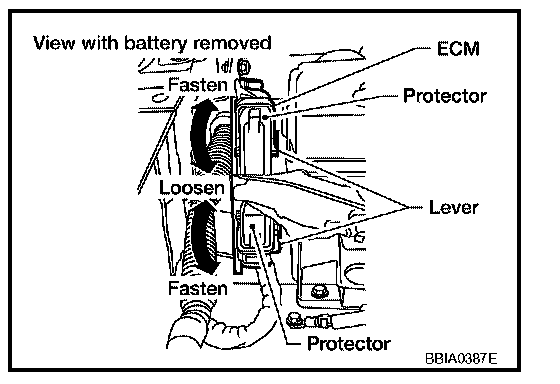 View with battery removed

ECM

Fasten

Protector

Loosen

Lever

Fasten

Protector

BBIA0387E