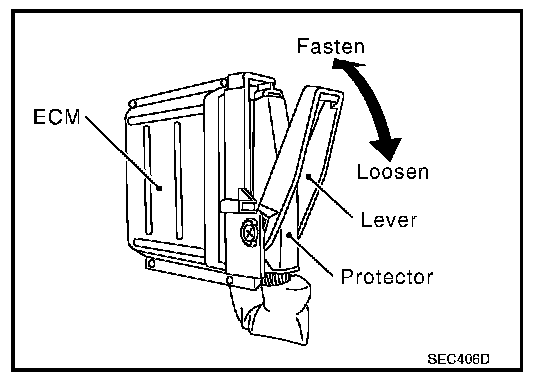 Fasten
ECM
Loosen
Lever
Protector
SEC406D