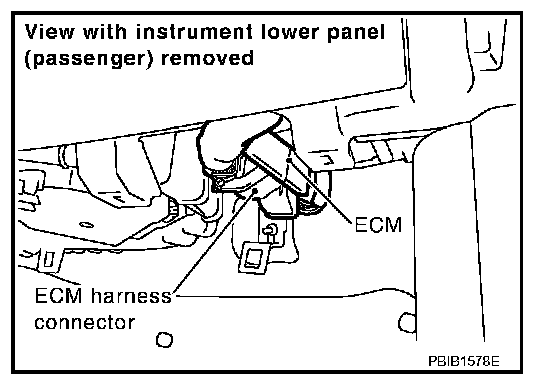 View with instrument lower panel (passenger) removed

ECM

ECM harness connector

PBIB1578E