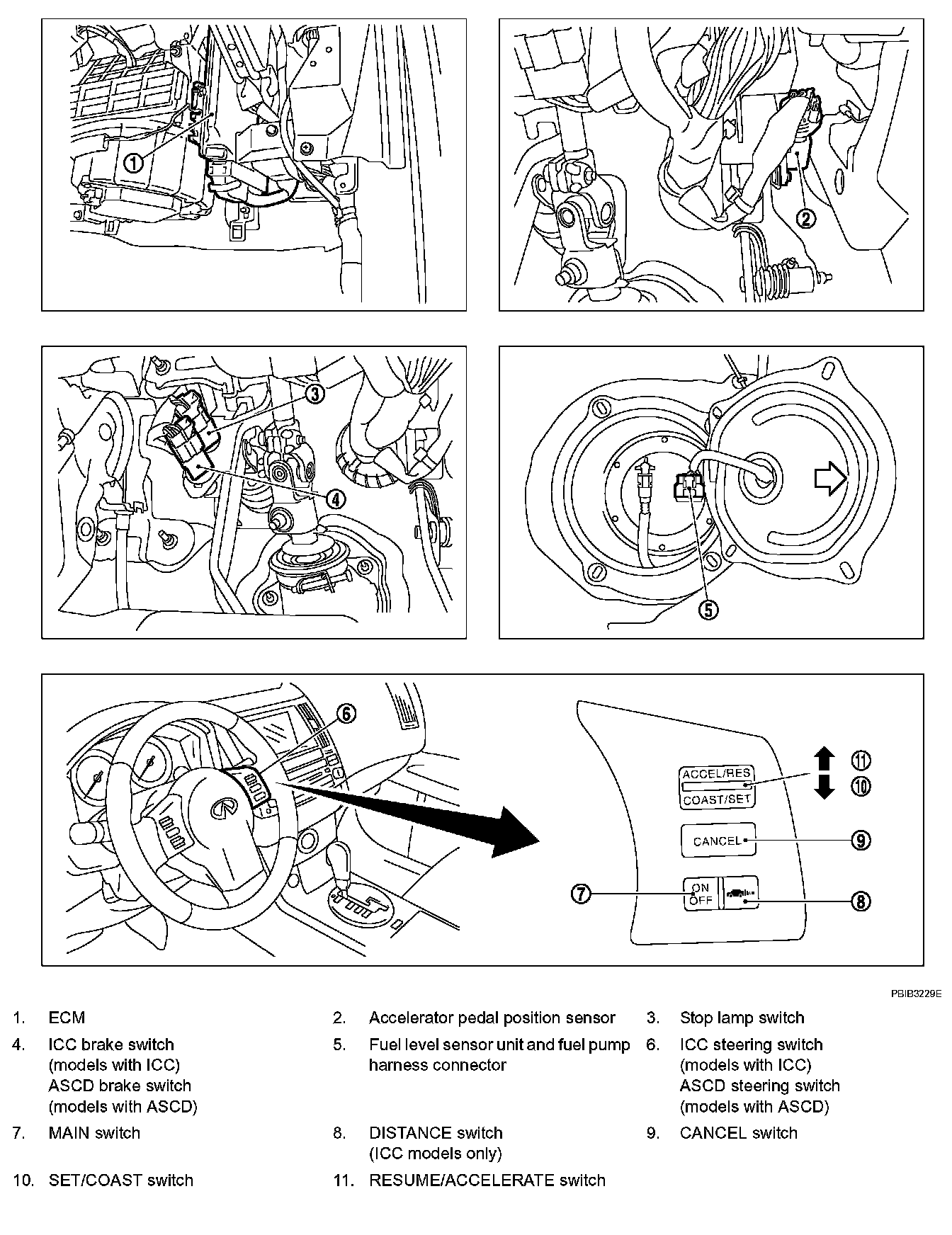 1

2

3

4

5

6

ACCEL/RES
COAST/SET

11
10

CANCEL

9

7

ON
OFF

8

PBIB3229E

1. ECM
2. Accelerator pedal position sensor
3. Stop lamp switch
4. ICC brake switch (models with ICC) ASCD brake switch (models with ASCD)
5. Fuel level sensor unit and fuel pump harness connector
6. ICC steering switch (models with ICC) ASCD steering switch (models with ASCD)
7. MAIN switch
8. DISTANCE switch (ICC models only)
9. CANCEL switch
10. SET/COAST switch
11. RESUME/ACCELERATE switch