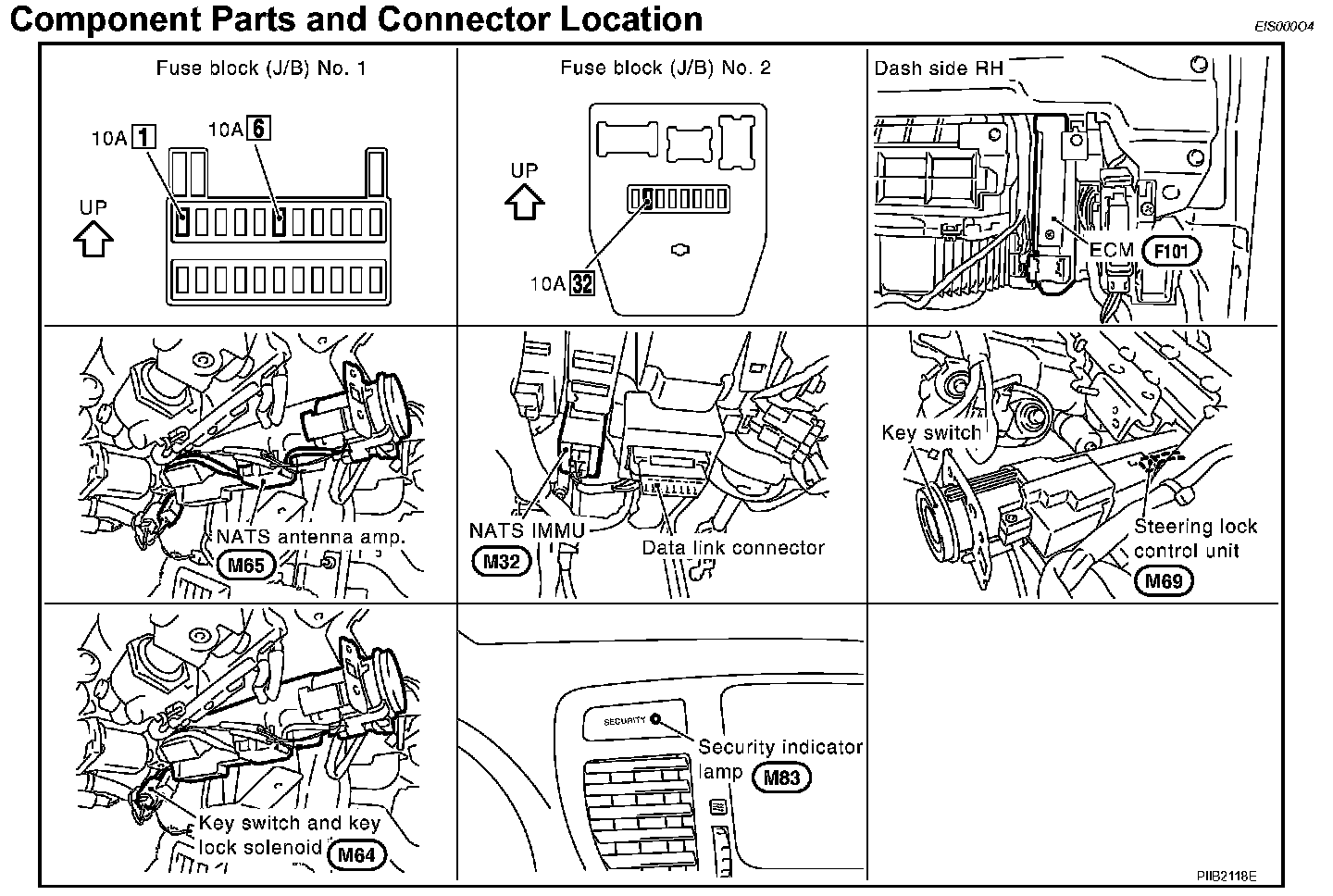 Component Parts and Connector Location

EIS000O4

Fuse block (J/B) No. 1

10A 1

10A 6

UP

Fuse block (J/B) No. 2

UP

10A 32

Dash side RH

ECM F101

NATS antenna amp.

M65

NATS IMMU

M32

Data link connector

Key switch

Steering lock control unit

M69

Key switch and key lock solenoid M64

SECURITY

Security indicator lamp M83

PIIB2118E