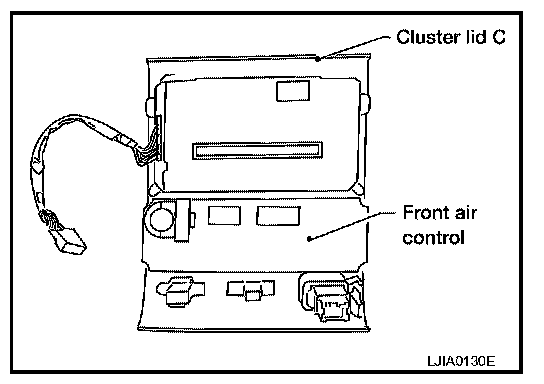 Cluster lid C

Front air control

LJIA0130E