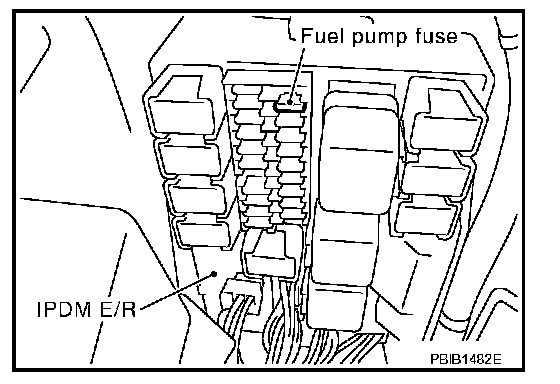 Fuel pump fuse

IPDM E/R

PBIB1482E