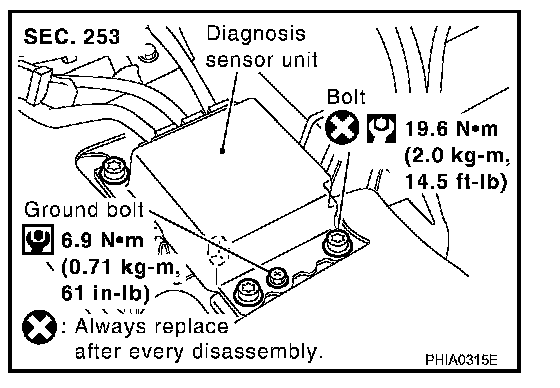 SEC. 253

Diagnosis sensor unit

Bolt

19.6 N•m (2.0 kg-m, 14.5 ft-lb)

Ground bolt

6.9 N•m (0.71 kg-m, 61 in-lb)

: Always replace after every disassembly.

PHIA0315E