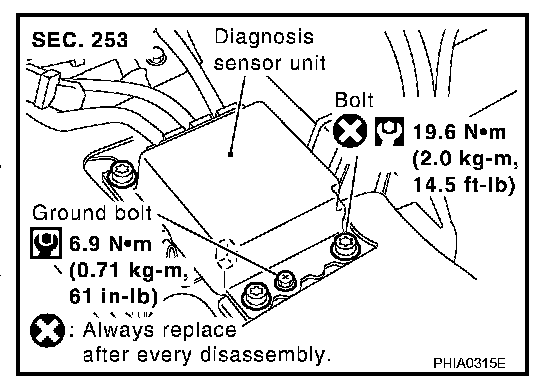 SEC. 253

Diagnosis sensor unit

Bolt

19.6 N•m (2.0 kg-m, 14.5 ft-lb)

Ground bolt

6.9 N•m (0.71 kg-m, 61 in-lb)

: Always replace after every disassembly.

PHIA0315E