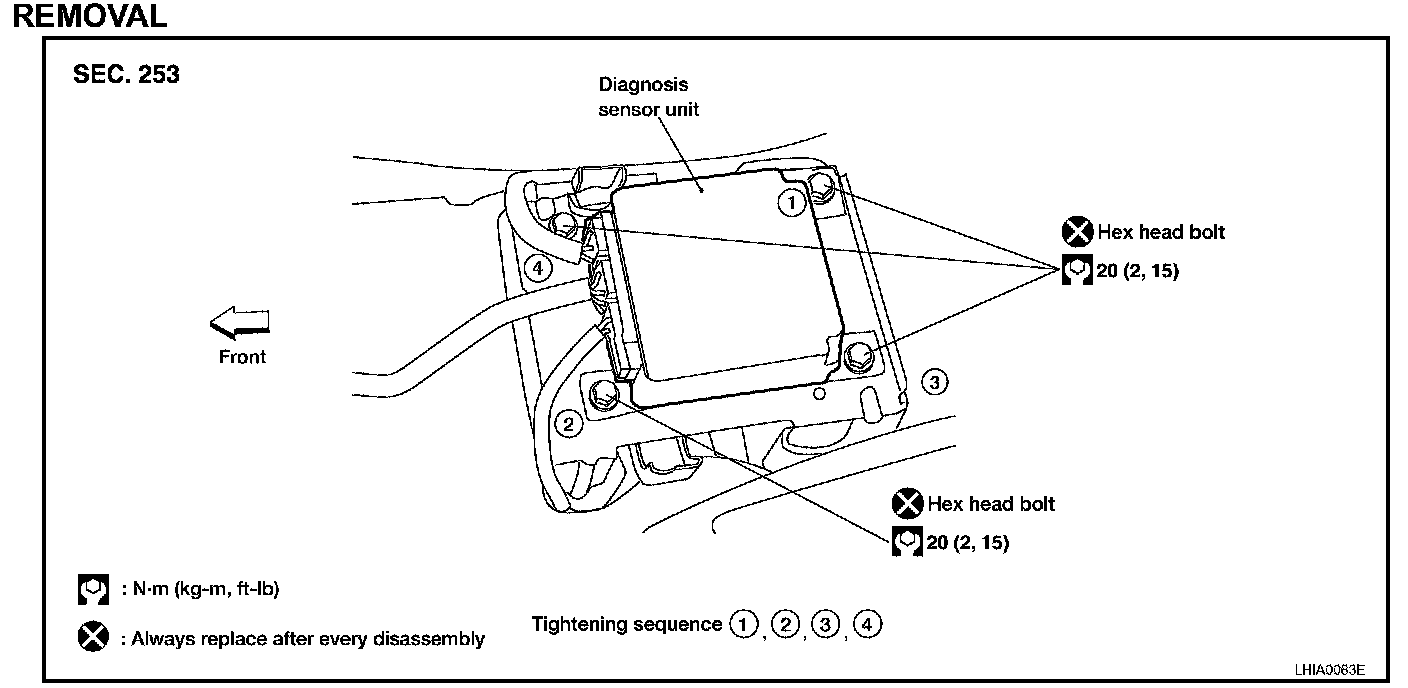 REMOVAL

SEC. 253

Diagnosis sensor unit

1

4

Hex head bolt

20 (2, 15)

Front

3

2

Hex head bolt

20 (2, 15)

: N·m (kg-m, ft-lb)

: Always replace after every disassembly

Tightening sequence 1, 2, 3, 4

LHIA0063E