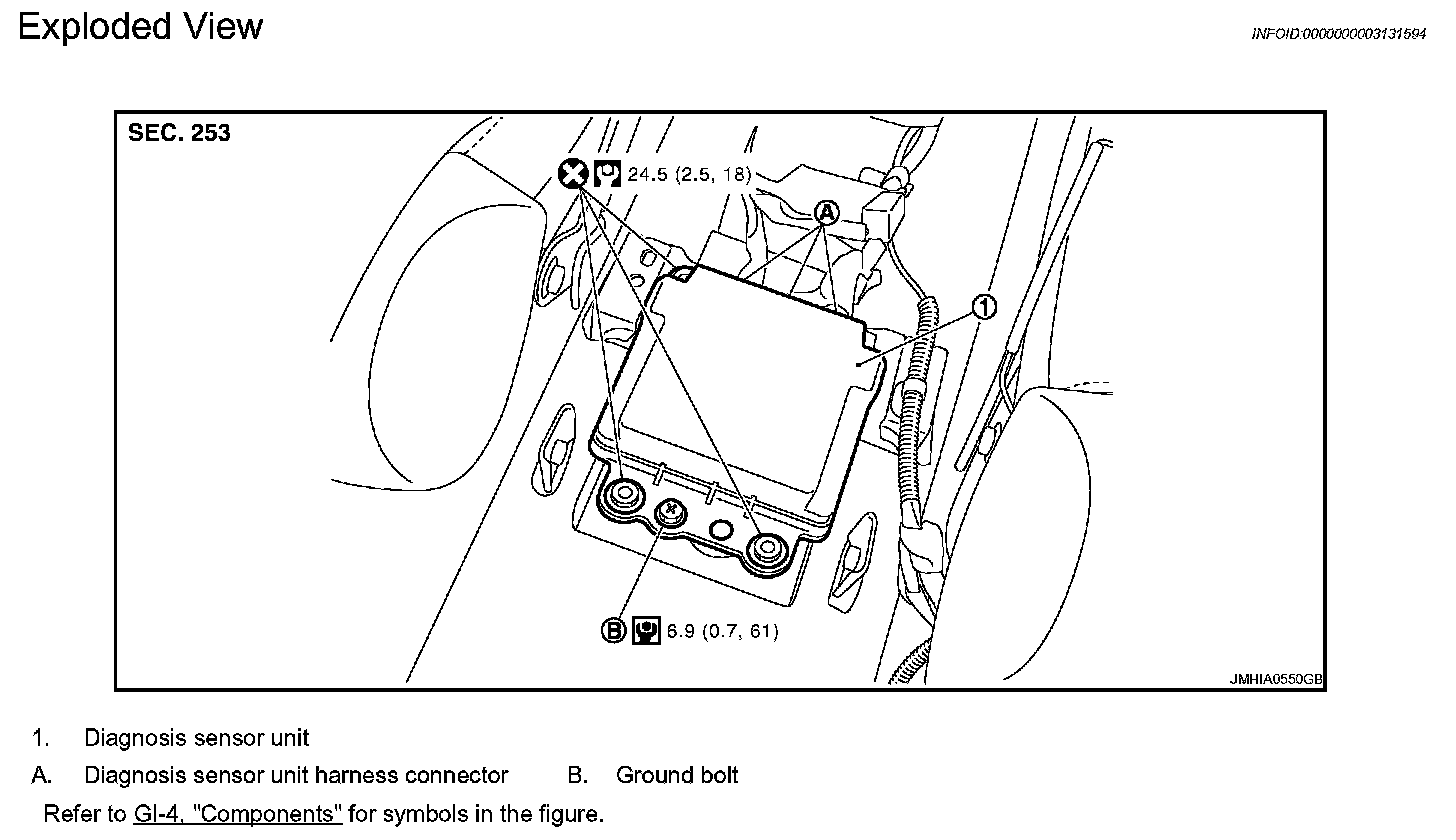 Exploded View

INFOID:0000000003131594

SEC. 253

24.5 (2.5, 18)

A

1

B 6.9 (0.7, 61)

JMHIA0550GB

1. Diagnosis sensor unit

A. Diagnosis sensor unit harness connector B. Ground bolt

Refer to GI-4, "Components" for symbols in the figure.