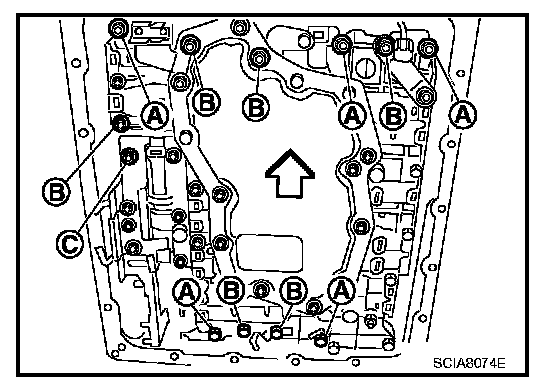 A
B
B
A
B
A
B
C
A
B
B
A
SCIA8074E