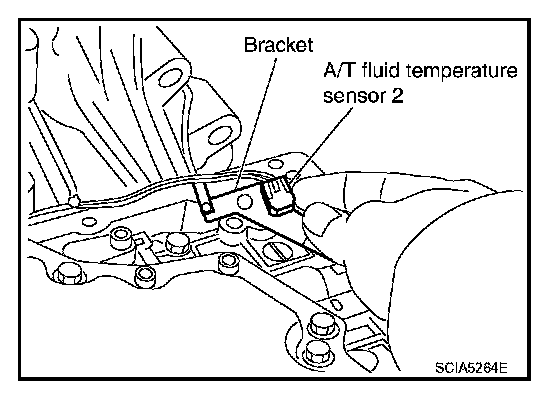 Bracket

A/T fluid temperature sensor 2

SCIA5264E