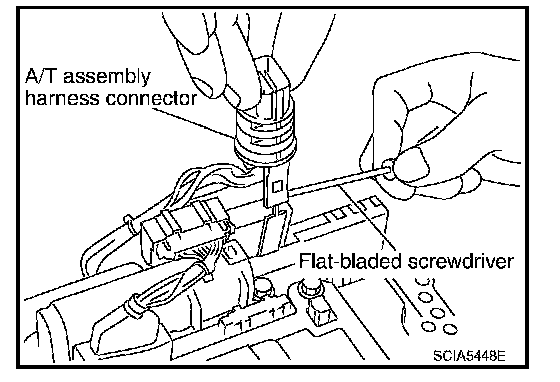 A/T assembly harness connector

Flat-bladed screwdriver

SCIA5448E