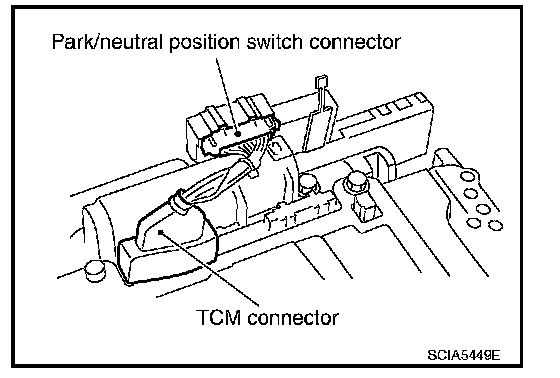 Park/neutral position switch connector

TCM connector

SCIA5449E