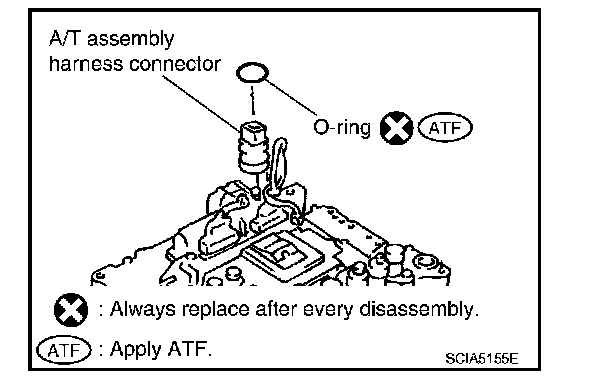 A/T assembly harness connector

O-ring ATF

: Always replace after every disassembly.

ATF : Apply ATF.

SCIA5155E