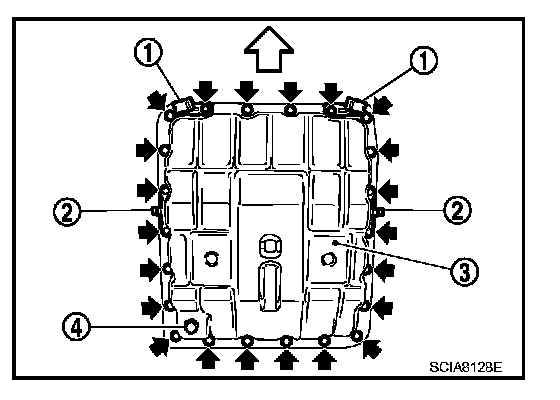 1
1
2
2
3
4
SCIA8128E