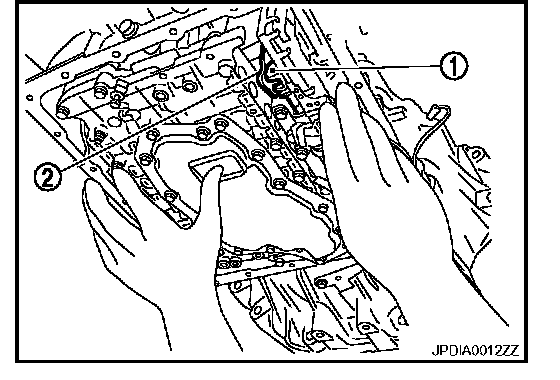 1
2
JPDIA0012ZZ