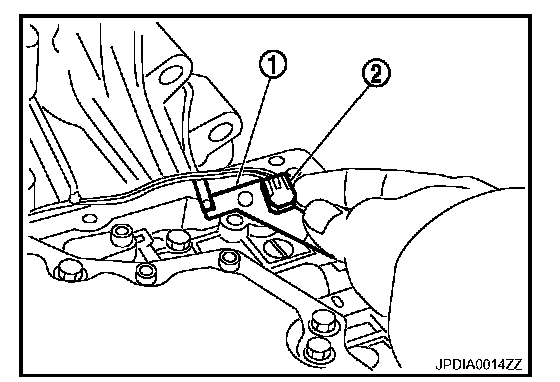 ①
②
JPDIA0014ZZ