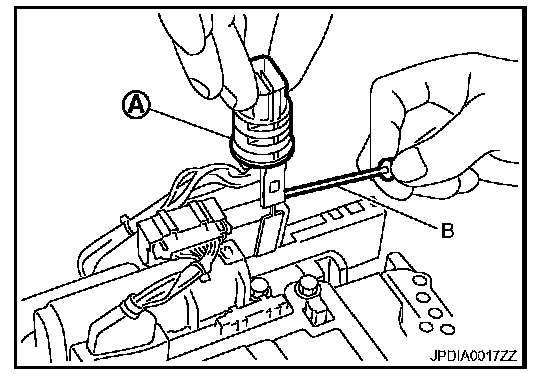 A
B
JPDIA0017ZZ