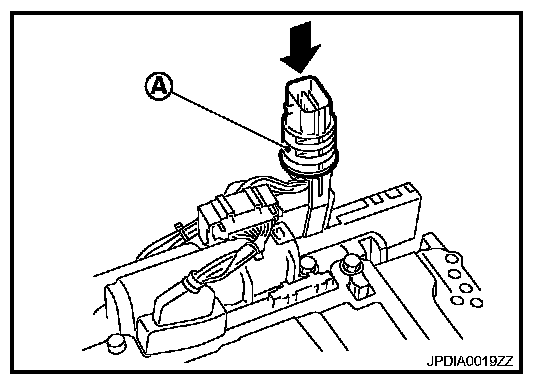 A

JPDIA0019ZZ