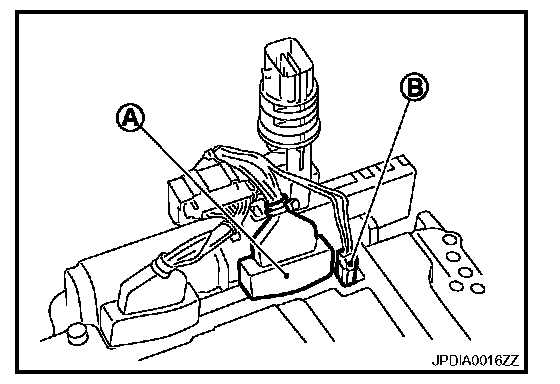 A

B

JPDIA0016ZZ