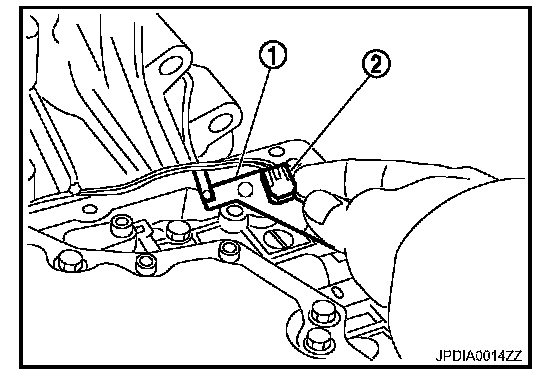 1
2
JPDIA0014ZZ