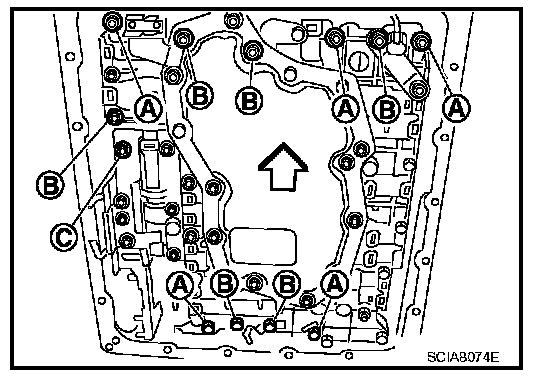 A
B
B
A
B
A
B
C
A
B
B
A
SCIA8074E