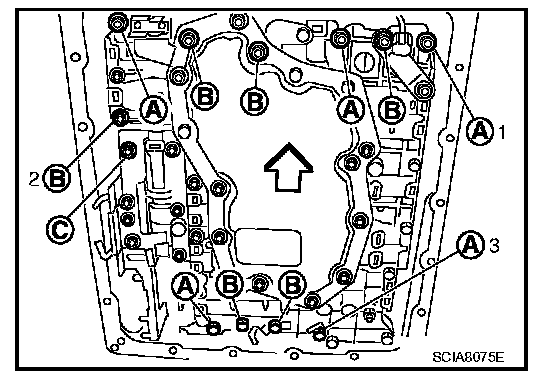 A
B
B
A
B
A 1
2 B
C
A 3
A
B
B
SCIA8075E