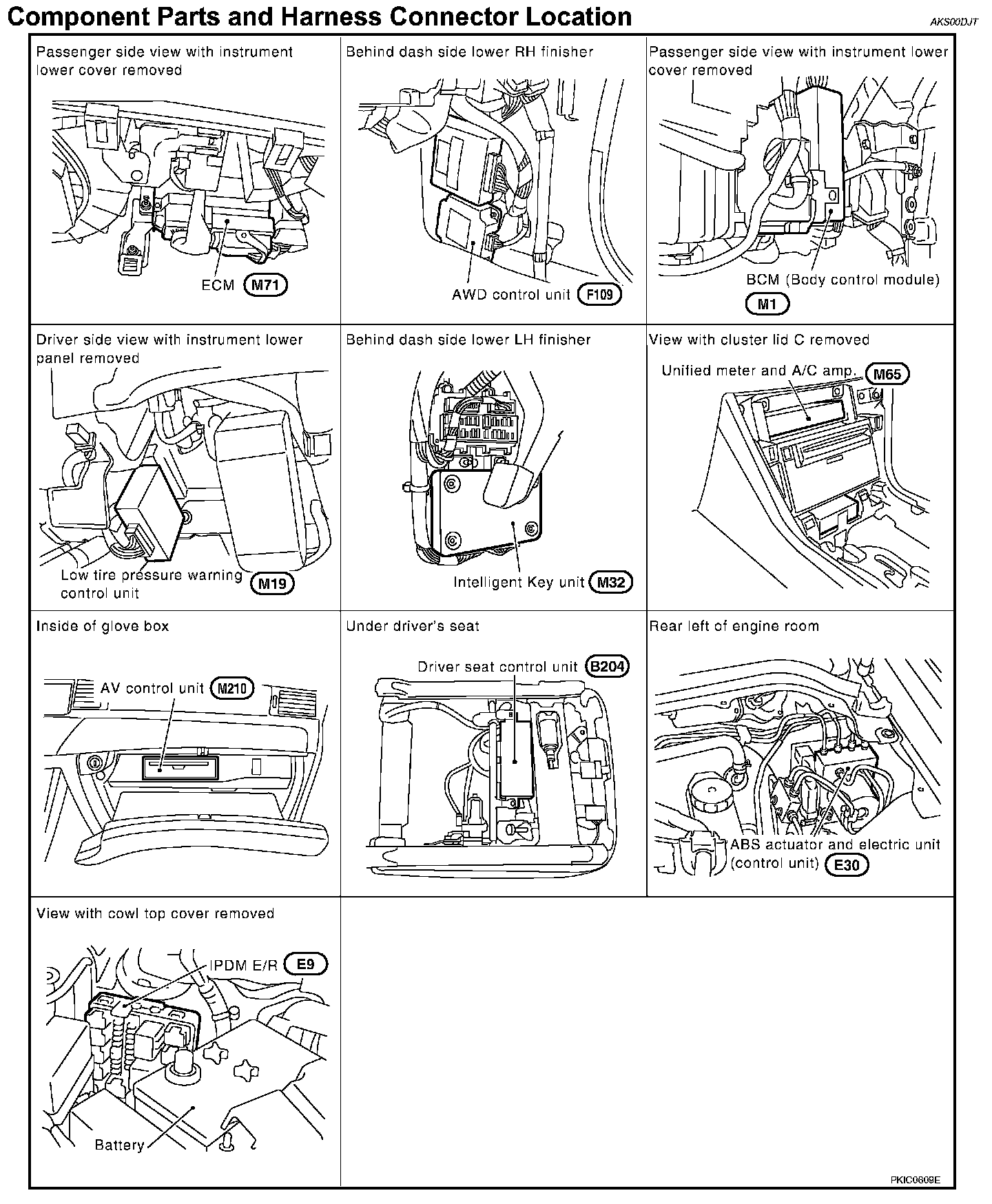 Component Parts and Harness Connector Location

AKS00DJT

Passenger side view with instrument lower cover removed

ECM M71

Behind dash side lower RH finisher

AWD control unit F109

Passenger side view with instrument lower cover removed

BCM (Body control module)

M1

Driver side view with instrument lower panel removed

Low tire pressure warning control unit M19

Behind dash side lower LH finisher

Intelligent Key unit M32

View with cluster lid C removed

Unified meter and A/C amp. M65

Inside of glove box

AV control unit M210

Under driver's seat

Driver seat control unit B204

Rear left of engine room

ABS actuator and electric unit (control unit) E30

View with cowl top cover removed

IPDM E/R E9

Battery

PKIC0609E