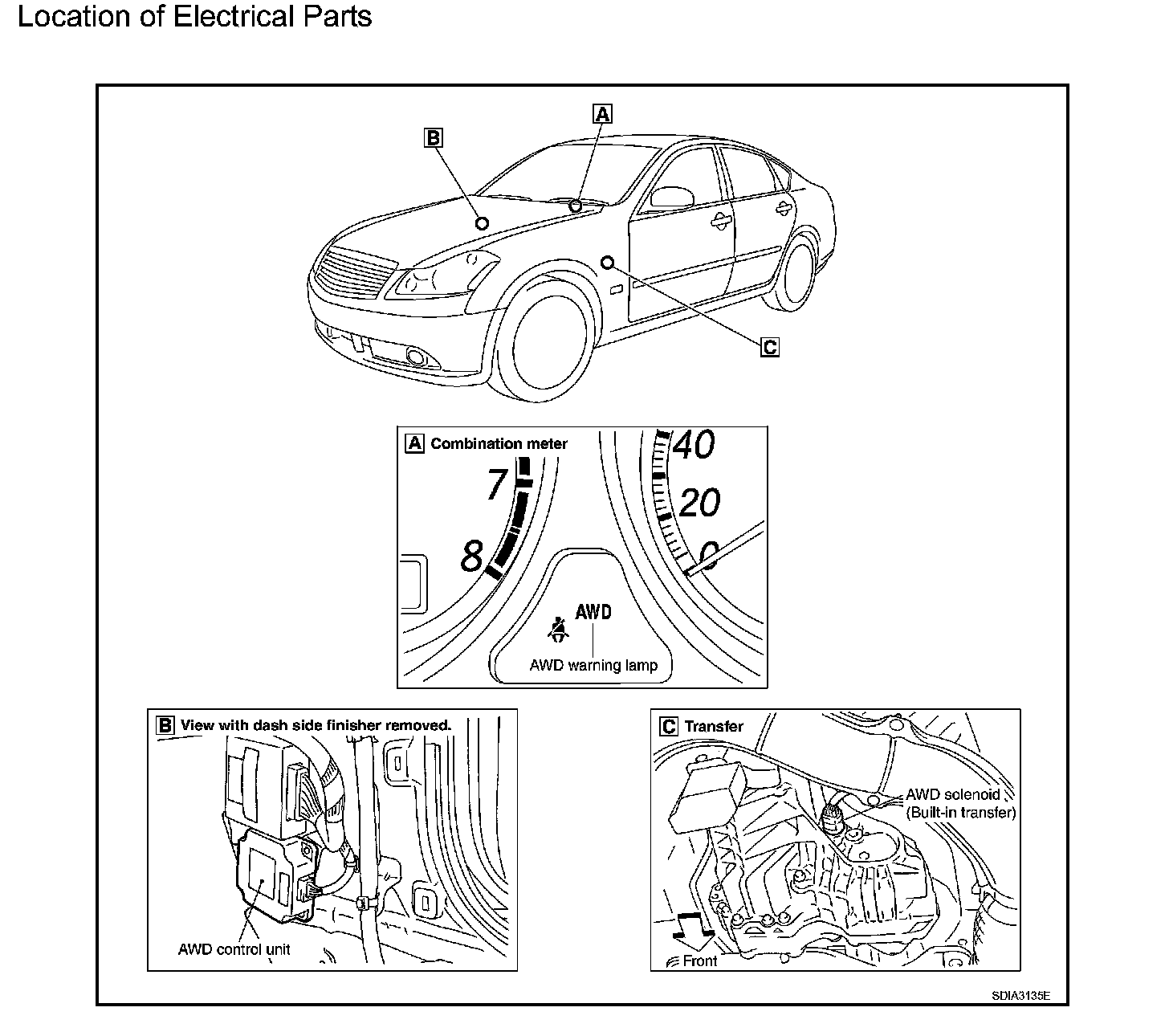 Location of Electrical Parts

B
A
C

A Combination meter
7
8
40
20
0
AWD
AWD warning lamp

B View with dash side finisher removed.
AWD control unit

C Transfer
AWD solenoid (Built-in transfer)
Front

SDIA3135E