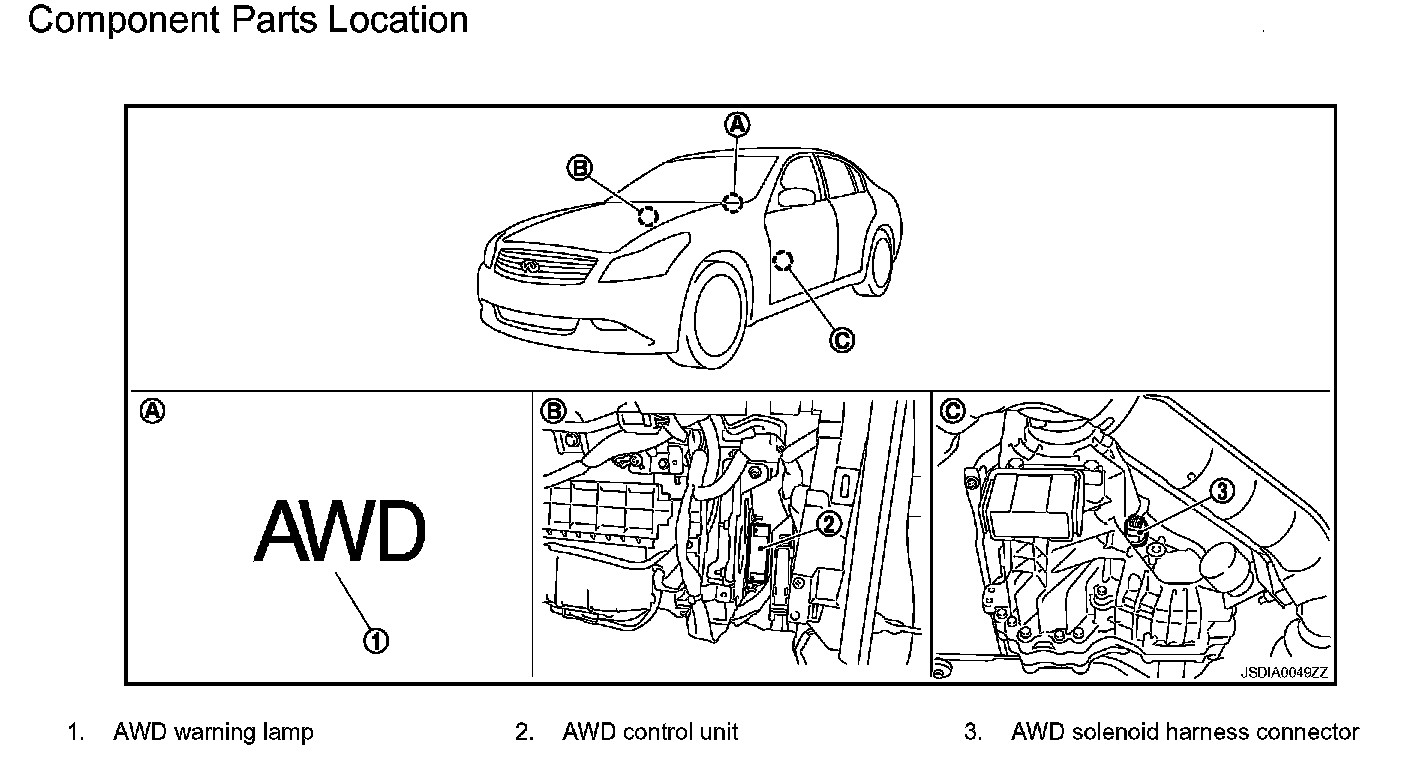 Component Parts Location

A
B
C

A
AWD
1

B
2

C
3

JSDIA0049ZZ

1. AWD warning lamp

2. AWD control unit

3. AWD solenoid harness connector