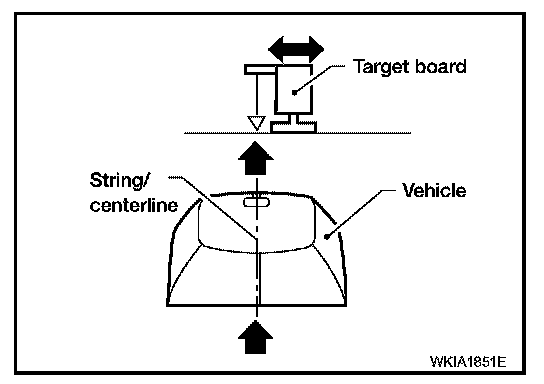 Target board

String/ centerline

Vehicle

WKIA1851E